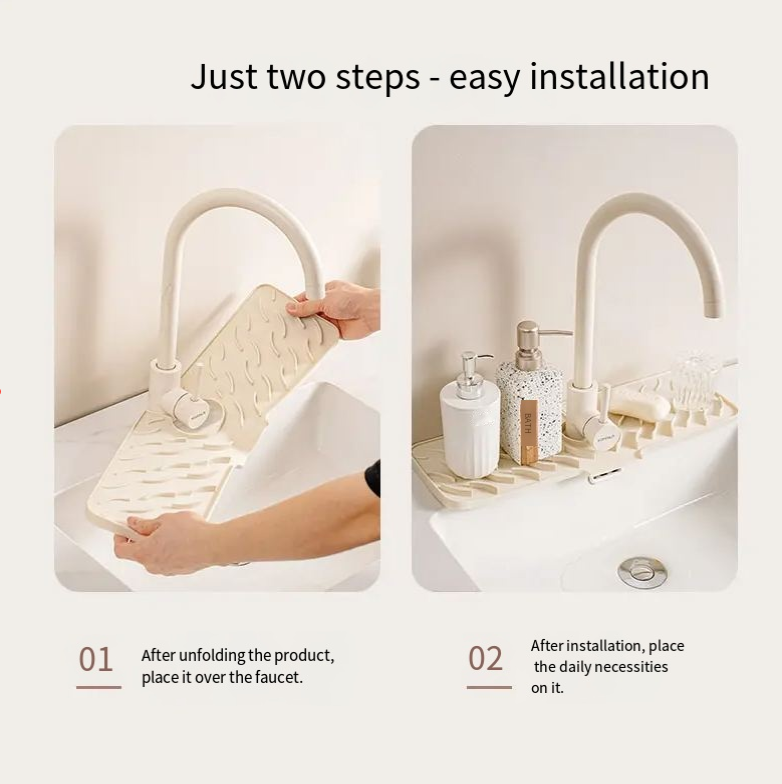 Just two steps - easy installation

BATH

01 After unfolding the product, place it over the faucet.

02 After installation, place the daily necessities on it.